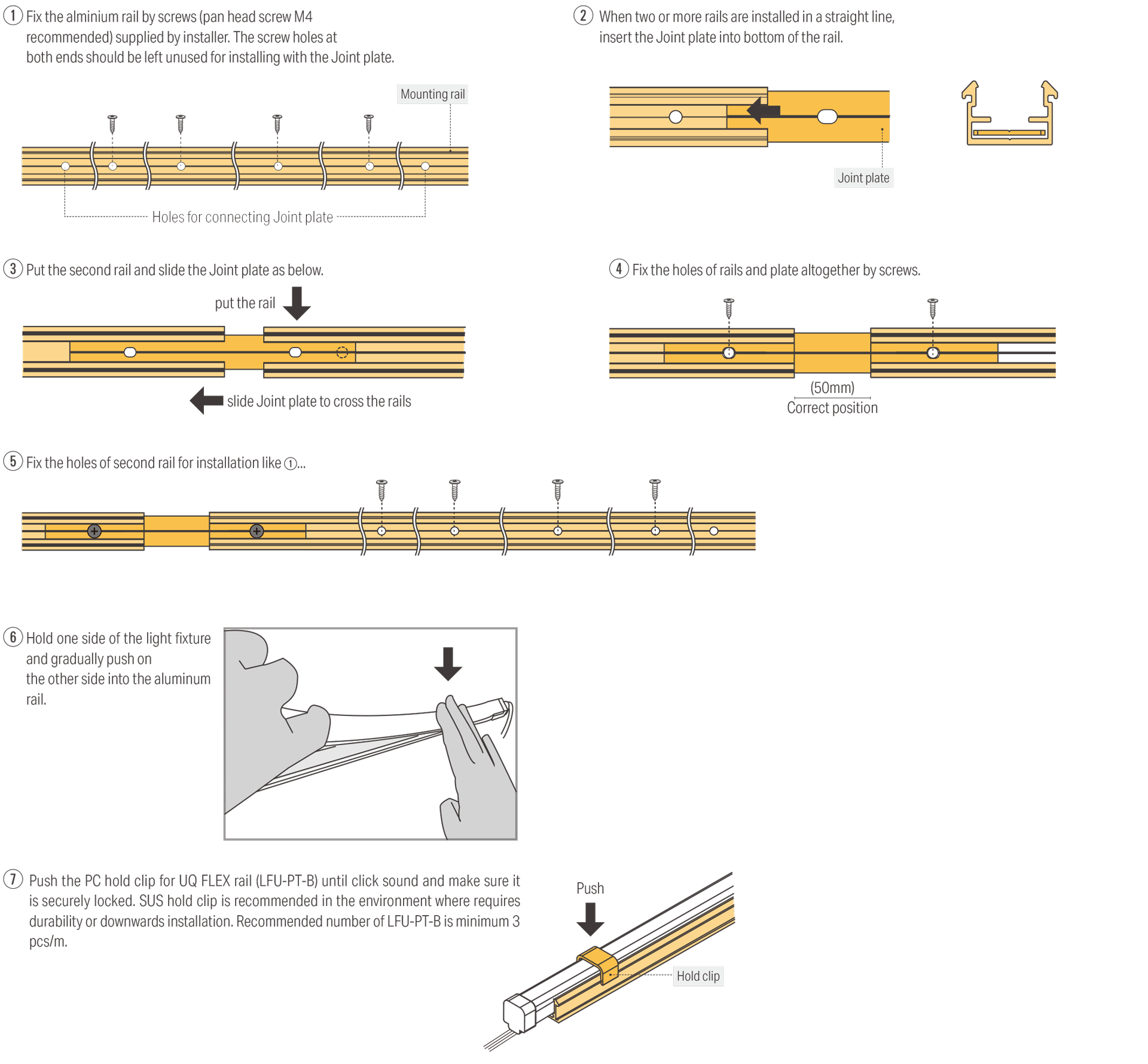 ① Fix the alminium rail by screws (pan head screw M4 recommended) supplied by installer. The screw holes at both ends should be left unused for installing with the Joint plate.

Mounting rail

Holes for connecting Joint plate

② When two or more rails are installed in a straight line, insert the Joint plate into bottom of the rail.

Joint plate

③ Put the second rail and slide the Joint plate as below.

put the rail

slide Joint plate to cross the rails

④ Fix the holes of rails and plate altogether by screws.

(50mm)
Correct position

⑤ Fix the holes of second rail for installation like ①...

⑥ Hold one side of the light fixture and gradually push on the other side into the aluminum rail.

⑦ Push the PC hold clip for UQ FLEX rail (LFU-PT-B) until click sound and make sure it is securely locked. SUS hold clip is recommended in the environment where requires durability or downwards installation. Recommended number of LFU-PT-B is minimum 3 pcs/m.

Push

Hold clip