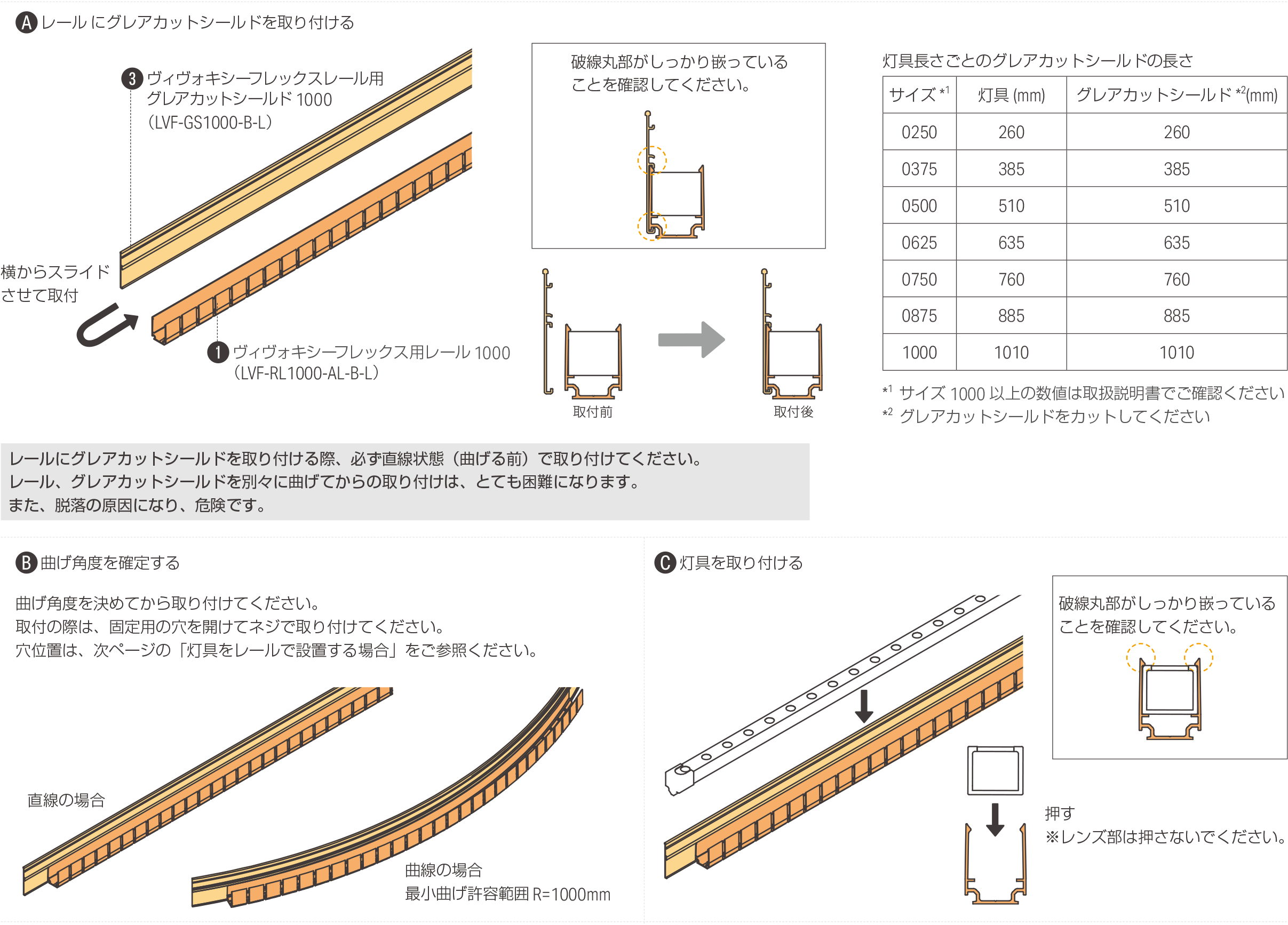 A レール にグレアカットシールドを取り付ける

3 ヴィヴォキシーフレックスレール用 グレアカットシールド 1000 （LVF-GS1000-B-L）

横からスライドさせて取付

1 ヴィヴォキシーフレックス用レール 1000 （LVF-RL1000-AL-B-L）

破線丸部がしっかり嵌っていることを確認してください。

取付前

取付後

灯具長さごとのグレアカットシールドの長さ

| サイズ $^{*1}$ | 灯具 (mm) | グレアカットシールド $^{*2}$(mm) |
|---|---|---|
| 0250 | 260 | 260 |
| 0375 | 385 | 385 |
| 0500 | 510 | 510 |
| 0625 | 635 | 635 |
| 0750 | 760 | 760 |
| 0875 | 885 | 885 |
| 1000 | 1010 | 1010 |

$^{*1}$ サイズ 1000 以上の数値は取扱説明書でご確認ください
$^{*2}$ グレアカットシールドをカットしてください

レールにグレアカットシールドを取り付ける際、必ず直線状態（曲げる前）で取り付けてください。
レール、グレアカットシールドを別々に曲げてからの取り付けは、とても困難になります。
また、脱落の原因になり、危険です。

B 曲げ角度を確定する

曲げ角度を決めてから取り付けてください。
取付の際は、固定用の穴を開けてネジで取り付けてください。
穴位置は、次ページの「灯具をレールで設置する場合」をご参照ください。

直線の場合

曲線の場合
最小曲げ許容範囲 R=1000mm

C 灯具を取り付ける

破線丸部がしっかり嵌っていることを確認してください。

押す
※レンズ部は押さないでください。